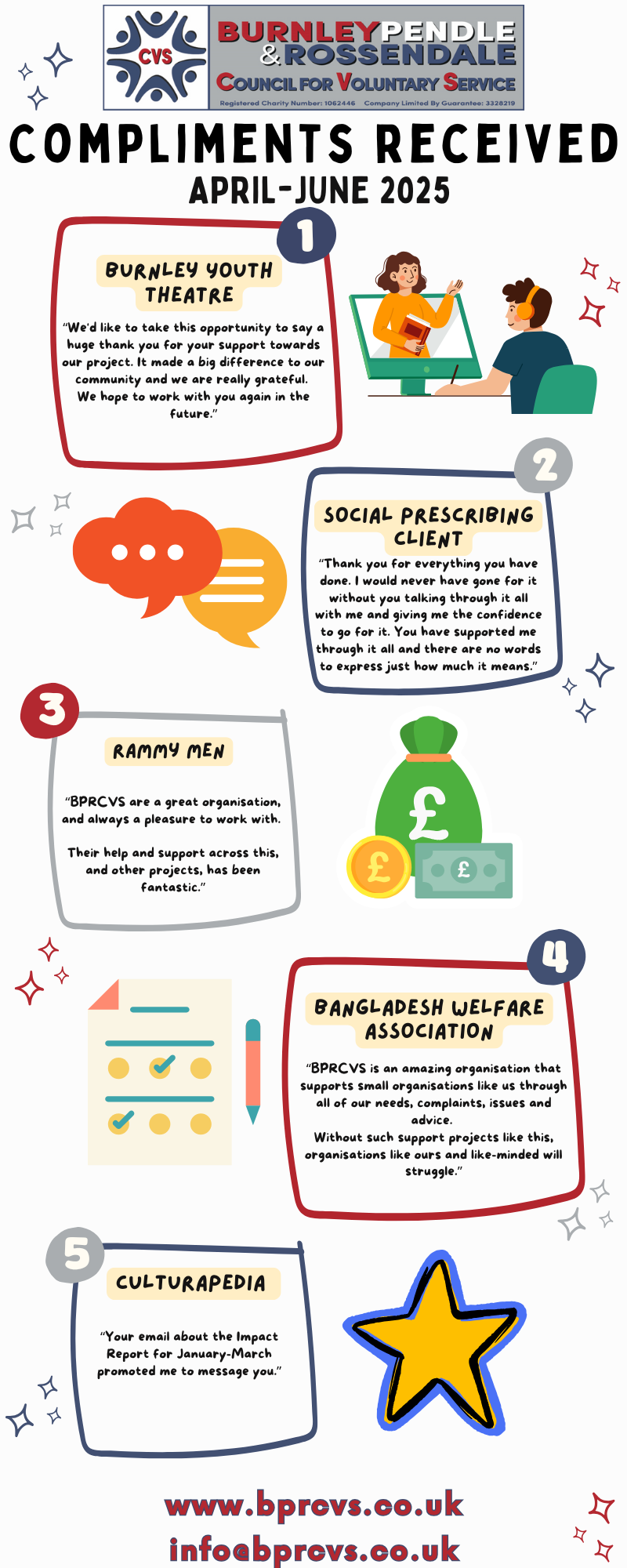 CVS

BURNLEY PENDLE & ROSSENDALE
COUNCIL FOR VOLUNTARY SERVICE
Registered Charity Number: 1062446 Company Limited By Guarantee: 3328219

COMPLIMENTS RECEIVED
APRIL-JUNE 2025

1

BURNLEY YOUTH THEATRE

"We'd like to take this opportunity to say a huge thank you for your support towards our project. It made a big difference to our community and we are really grateful. We hope to work with you again in the future."

2

SOCIAL PRESCRIBING CLIENT

"Thank you for everything you have done. I would never have gone for it without you talking through it all with me and giving me the confidence to go for it. You have supported me through it all and there are no words to express just how much it means."

3

RAMMY MEN

"BPRCVS are a great organisation, and always a pleasure to work with.

Their help and support across this, and other projects, has been fantastic."

£
£
£

4

BANGLADESH WELFARE ASSOCIATION

"BPRCVS is an amazing organisation that supports small organisations like us through all of our needs, complaints, issues and advice.
Without such support projects like this, organisations like ours and like-minded will struggle."

5

CULTURAPEDIA

"Your email about the Impact Report for January-March promoted me to message you."

www.bprcvs.co.uk
info@bprcvs.co.uk