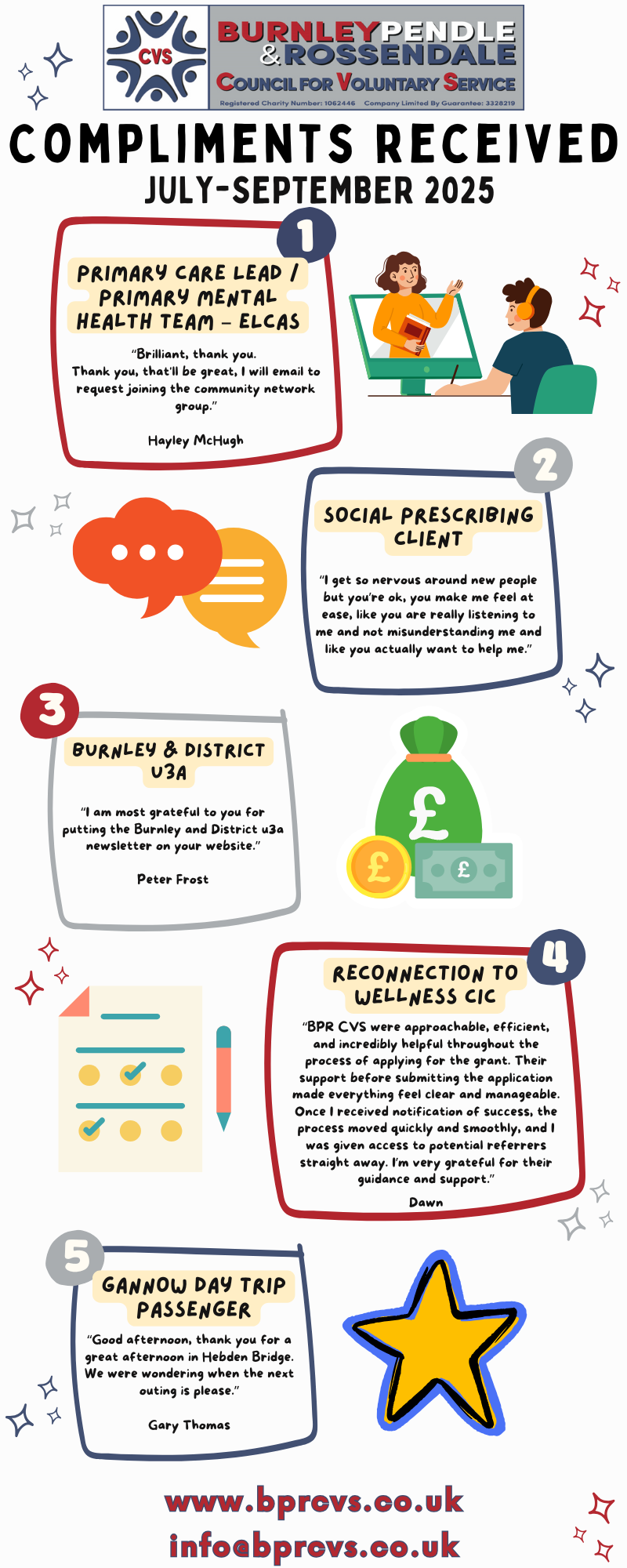 CVS

BURNLEY PENDLE & ROSSENDALE

COUNCIL FOR VOLUNTARY SERVICE

Registered Charity Number: 1062446 Company Limited By Guarantee: 3328219

COMPLIMENTS RECEIVED

JULY-SEPTEMBER 2025

1

PRIMARY CARE LEAD / PRIMARY MENTAL HEALTH TEAM – ELCAS

"Brilliant, thank you. Thank you, that'll be great, I will email to request joining the community network group."

Hayley McHugh

2

SOCIAL PRESCRIBING CLIENT

"I get so nervous around new people but you're ok, you make me feel at ease, like you are really listening to me and not misunderstanding me and like you actually want to help me."

3

BURNLEY & DISTRICT U3A

"I am most grateful to you for putting the Burnley and District u3a newsletter on your website."

Peter Frost

£

£

£

4

RECONNECTION TO WELLNESS CIC

"BPR CVS were approachable, efficient, and incredibly helpful throughout the process of applying for the grant. Their support before submitting the application made everything feel clear and manageable. Once I received notification of success, the process moved quickly and smoothly, and I was given access to potential referrers straight away. I'm very grateful for their guidance and support."

Dawn

5

GANNOW DAY TRIP PASSENGER

"Good afternoon, thank you for a great afternoon in Hebden Bridge. We were wondering when the next outing is please."

Gary Thomas

www.bprcvs.co.uk

info@bprcvs.co.uk